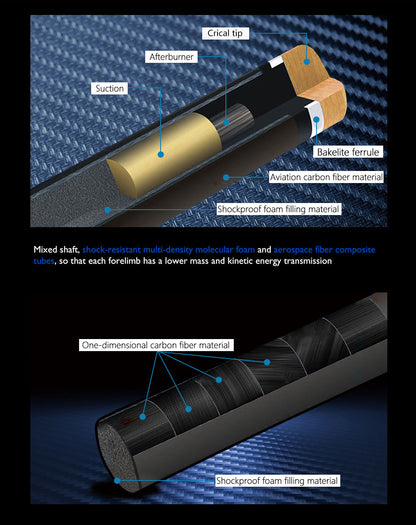 Crical tip

Afterburner

Suction

Bakelite ferrule

Aviation carbon fiber material

Shockproof foam filling material

Mixed shaft, shock-resistant multi-density molecular foam and aerospace fiber composite tubes, so that each forelimb has a lower mass and kinetic energy transmission

One-dimensional carbon fiber material

Shockproof foam filling material