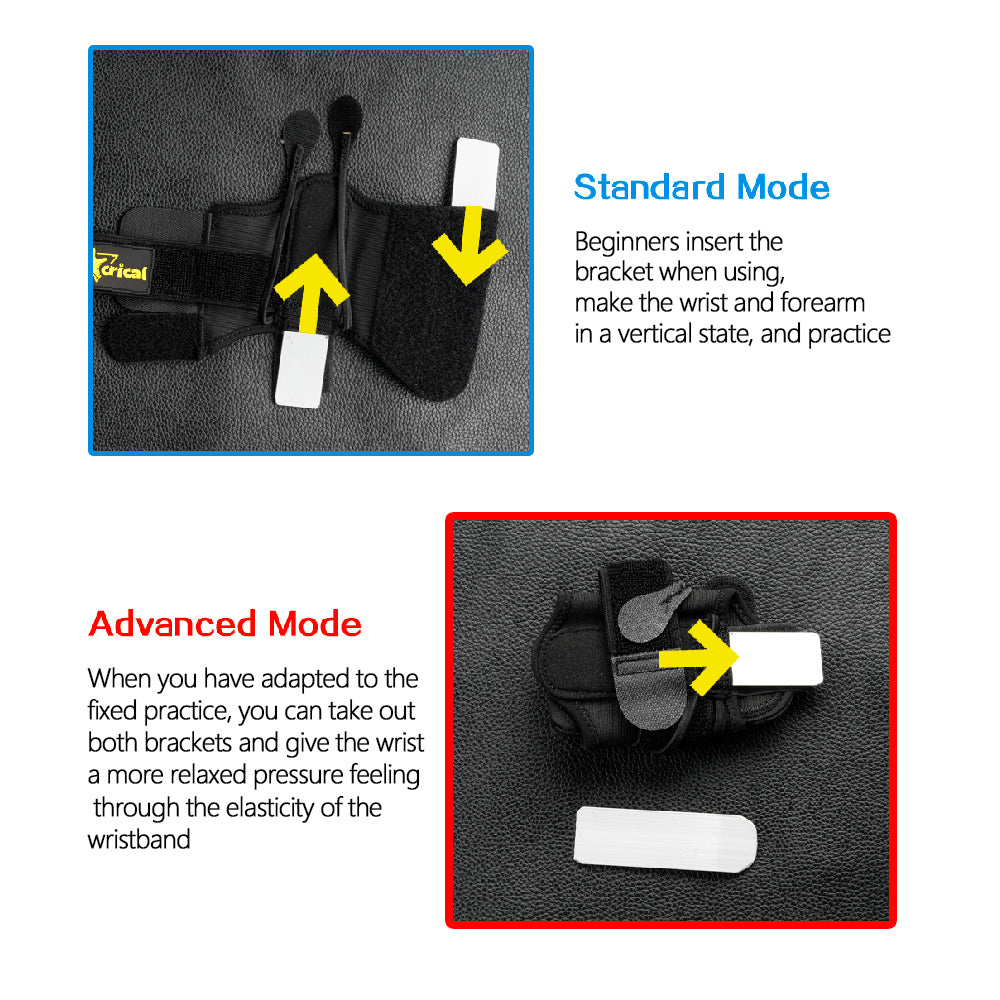 crical

Standard Mode

Beginners insert the bracket when using, make the wrist and forearm in a vertical state, and practice

Advanced Mode

When you have adapted to the fixed practice, you can take out both brackets and give the wrist a more relaxed pressure feeling through the elasticity of the wristband