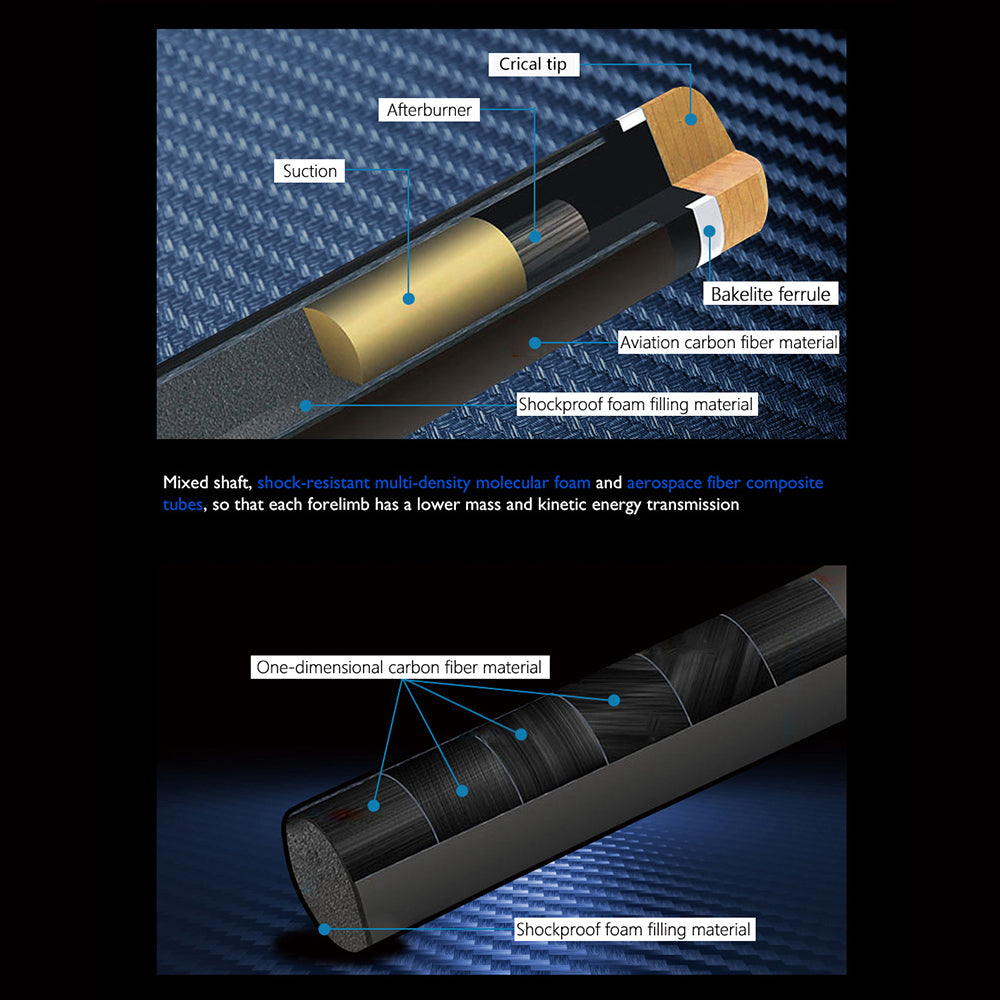 Crical tip

Afterburner

Suction

Bakelite ferrule

Aviation carbon fiber material

Shockproof foam filling material

Mixed shaft, shock-resistant multi-density molecular foam and aerospace fiber composite tubes, so that each forelimb has a lower mass and kinetic energy transmission

One-dimensional carbon fiber material

Shockproof foam filling material